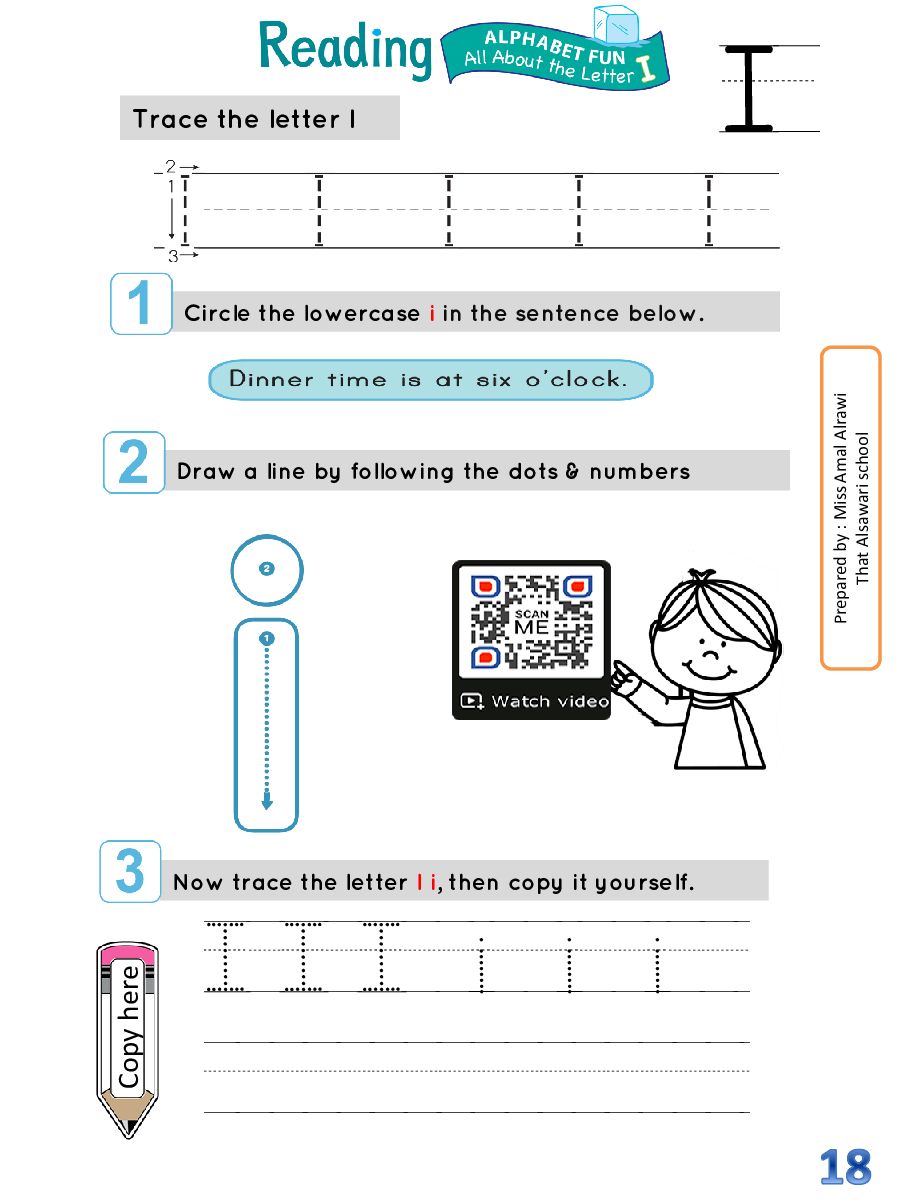 Reading

ALPHABET FUN
All About the Letter I

I

Trace the letter I

2
1
3

I I I I I

1 Circle the lowercase i in the sentence below.

Dinner time is at six o'clock.

2 Draw a line by following the dots & numbers

2
1

SCAN ME

Watch video

Prepared by : Miss Amal Alrawi
That Alsawari school

3 Now trace the letter I i, then copy it yourself.

I I I i i i

Copy here

18