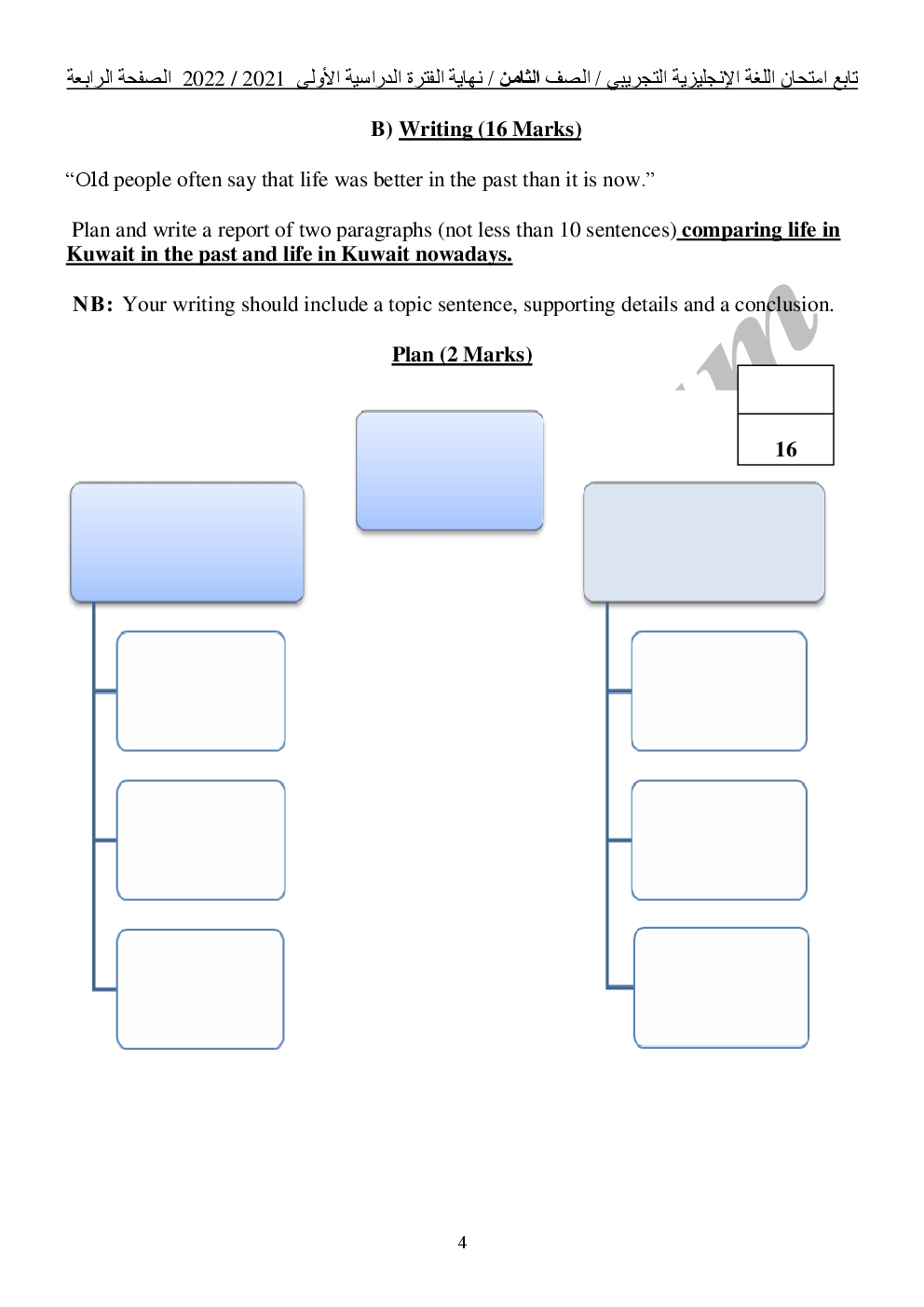 تابع امتحان اللغة الإنجليزية التجريبي / الصف الثامن / نهاية الفترة الدراسية الأولى 2021 / 2022 الصفحة الرابعة

B) Writing (16 Marks)

“Old people often say that life was better in the past than it is now.”

Plan and write a report of two paragraphs (not less than 10 sentences) comparing life in Kuwait in the past and life in Kuwait nowadays.

NB: Your writing should include a topic sentence, supporting details and a conclusion.

Plan (2 Marks)

16

4