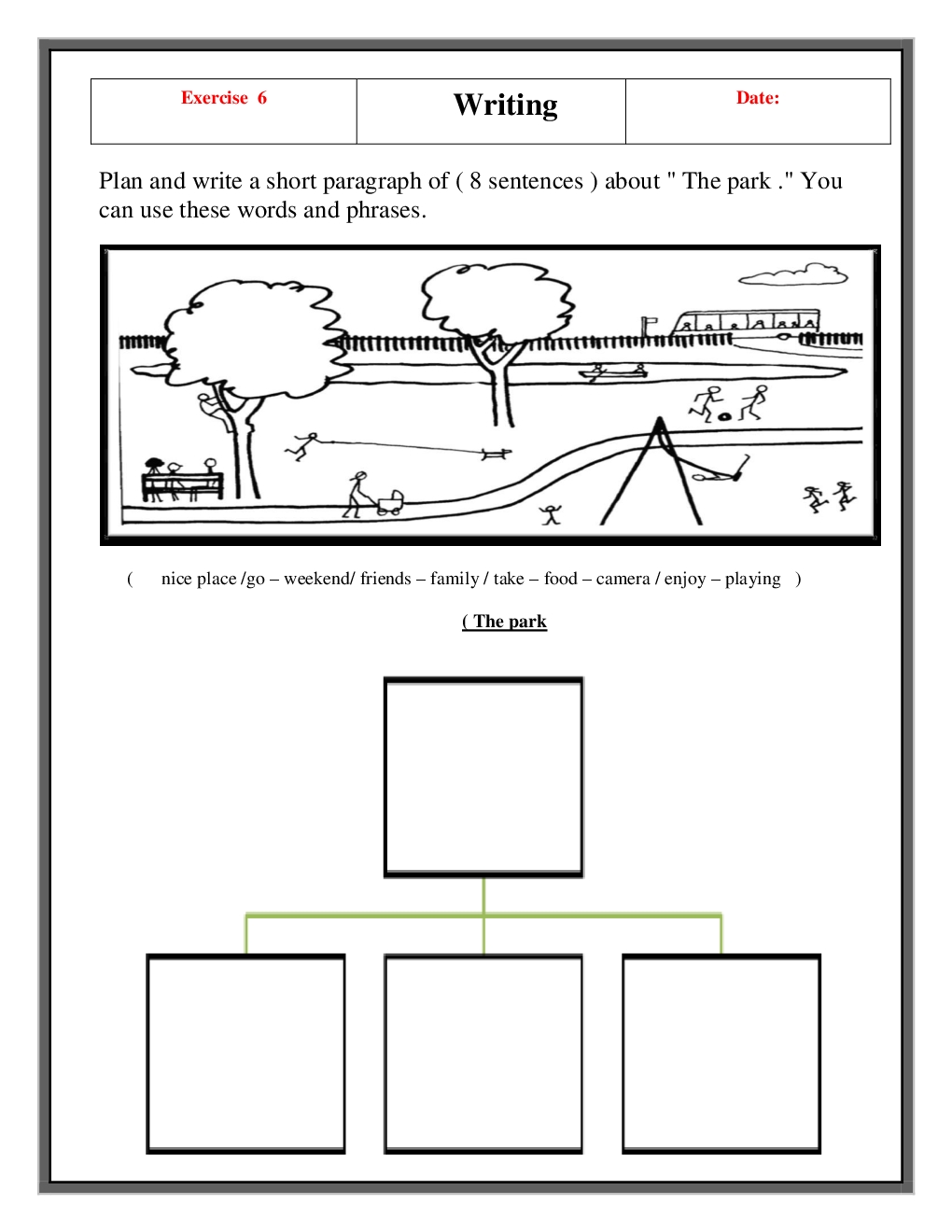 | Exercise 6 | Writing | Date: |
|---|---|---|

Plan and write a short paragraph of ( 8 sentences ) about " The park ." You can use these words and phrases.

( nice place /go – weekend/ friends – family / take – food – camera / enjoy – playing )

( The park