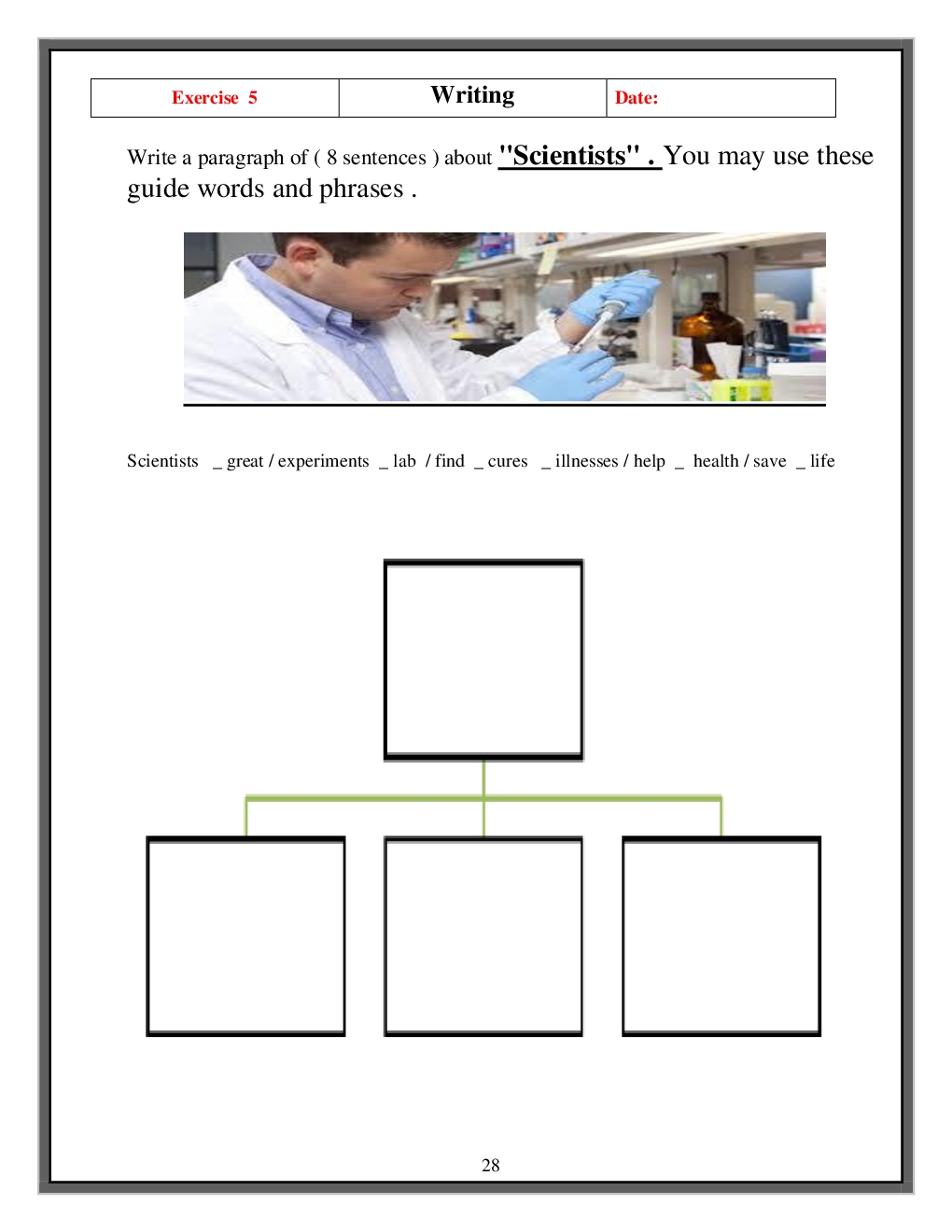 | Exercise 5 | Writing | Date: |
|---|---|---|

Write a paragraph of ( 8 sentences ) about "Scientists" . You may use these guide words and phrases .

Scientists _ great / experiments _ lab / find _ cures _ illnesses / help _ health / save _ life

28