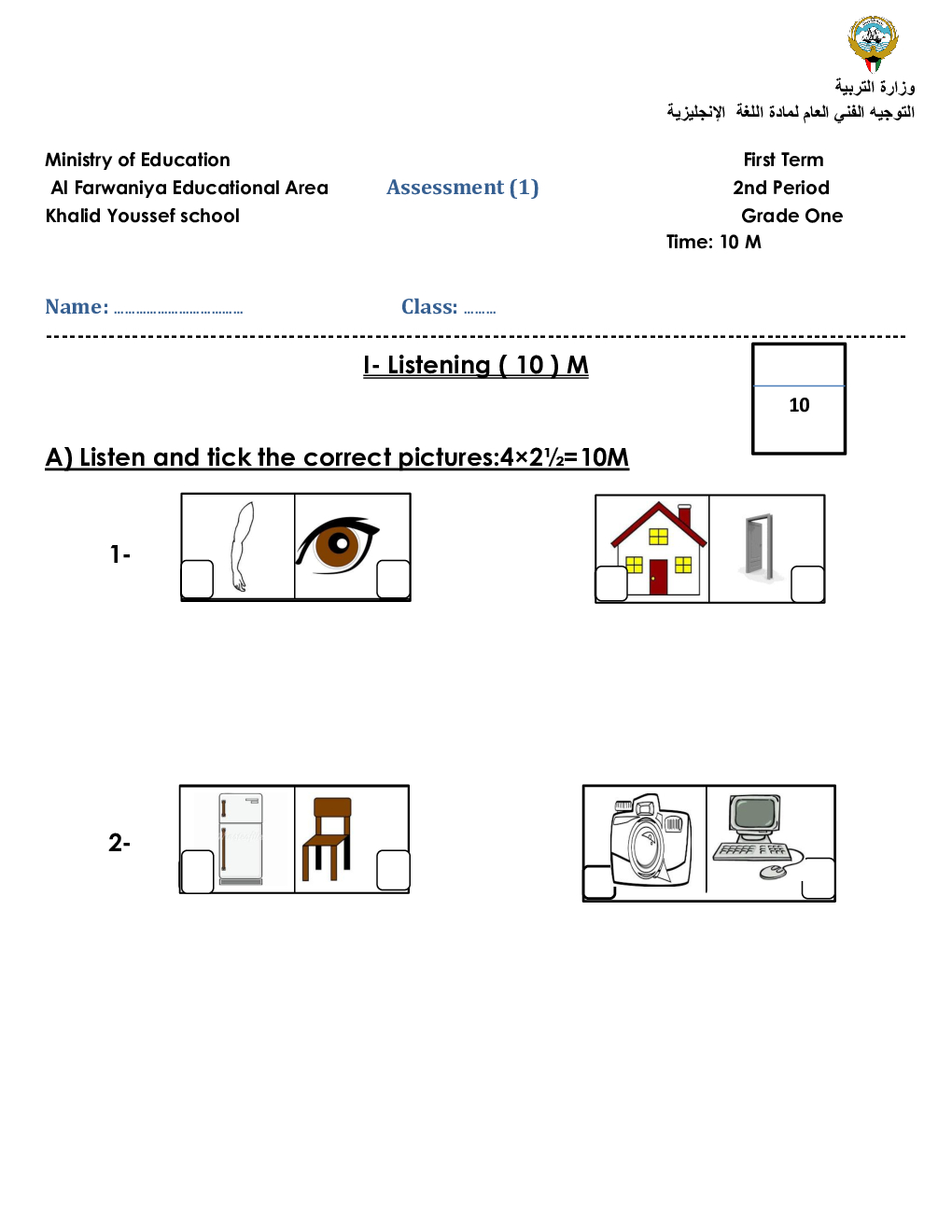 وزارة التربية
التوجيه الفني العام لمادة اللغة الإنجليزية

Ministry of Education
Al Farwaniya Educational Area
Khalid Youssef school

Assessment (1)

First Term
2nd Period
Grade One
Time: 10 M

Name: ……………………………… Class: ………

I- Listening ( 10 ) M

10

A) Listen and tick the correct pictures:4×2½=10M

1-

2-