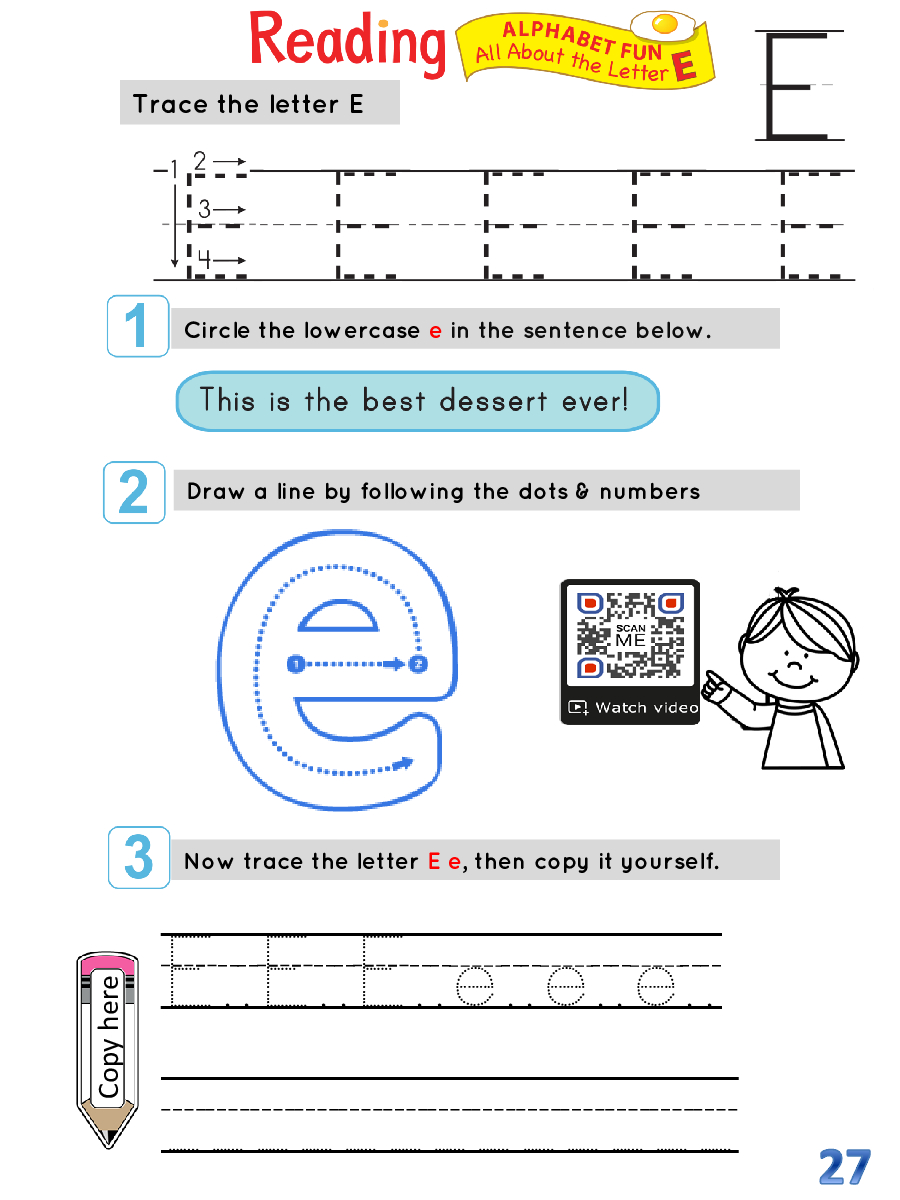 Reading

ALPHABET FUN
All About the Letter E

E

Trace the letter E

1 2 3 4

1 Circle the lowercase e in the sentence below.

This is the best dessert ever!

2 Draw a line by following the dots & numbers

1 2

SCAN ME

Watch video

3 Now trace the letter E e, then copy it yourself.

E E E e e e

Copy here

27