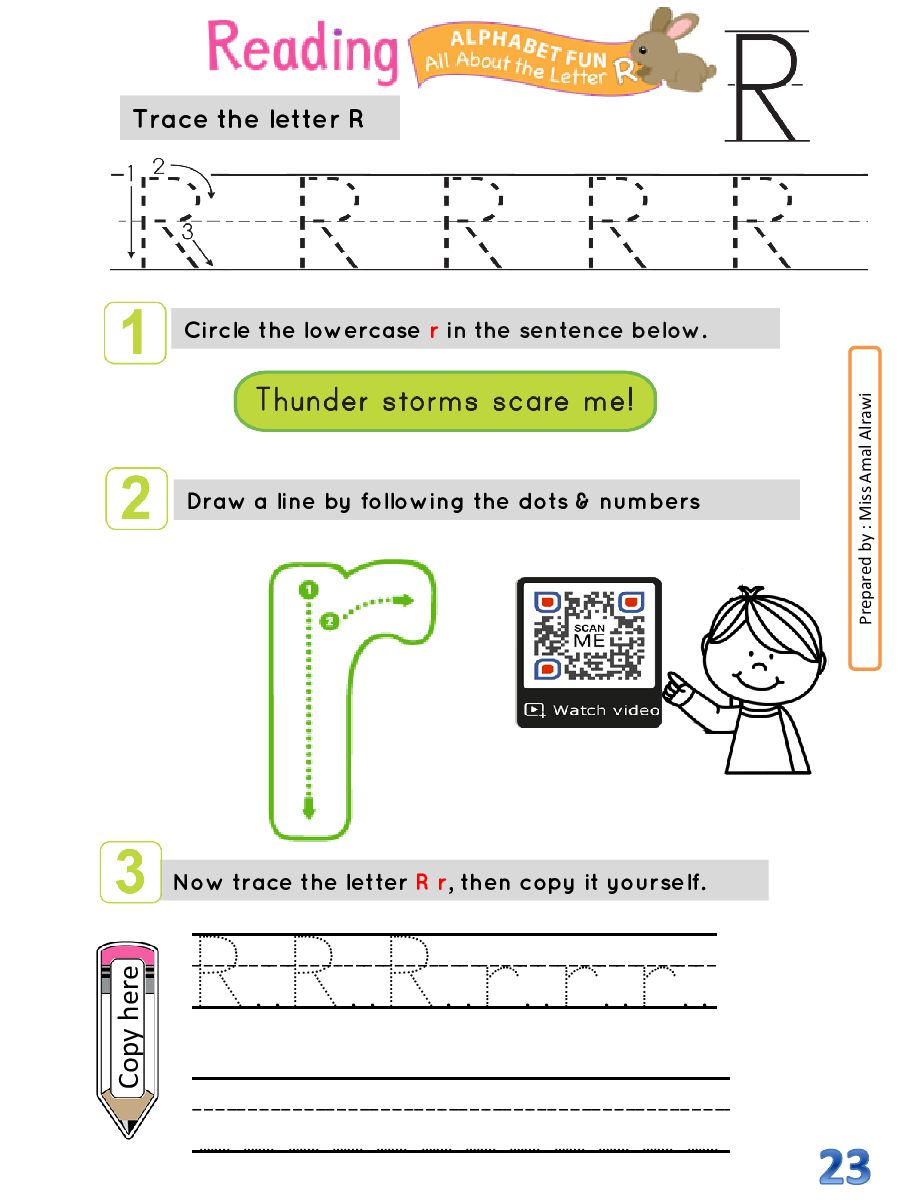 Reading

ALPHABET FUN
All About the Letter R

R

Trace the letter R

1 2 3
R R R R R

1 Circle the lowercase r in the sentence below.

Thunder storms scare me!

2 Draw a line by following the dots & numbers

1 2

SCAN ME

Watch video

Prepared by : Miss Amal Alrawi

3 Now trace the letter R r, then copy it yourself.

Copy here

R R R r r r

23