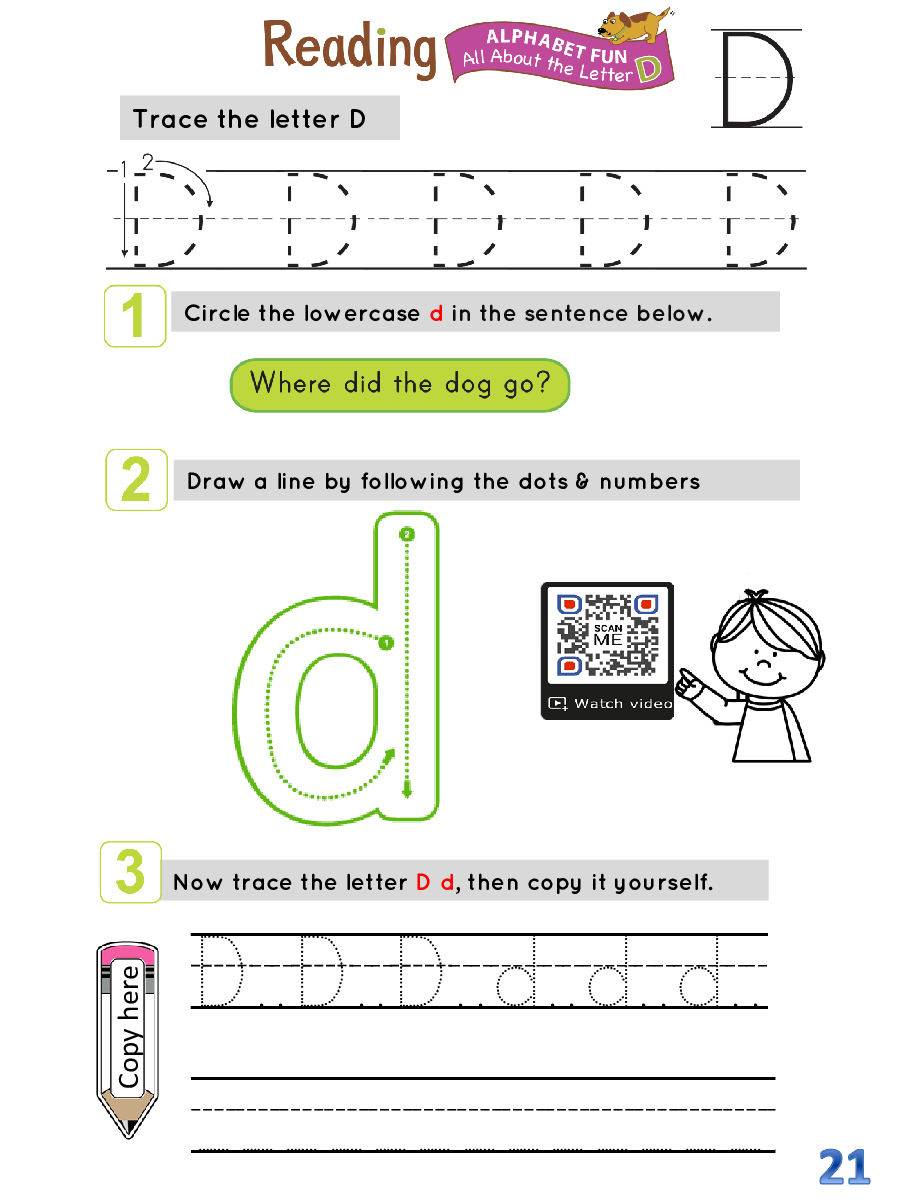 Reading
ALPHABET FUN
All About the Letter D

D

Trace the letter D

1 2

D D D D D

1 Circle the lowercase d in the sentence below.

Where did the dog go?

2 Draw a line by following the dots & numbers

2
1

d

SCAN ME

Watch video

3 Now trace the letter D d, then copy it yourself.

Copy here

D D D d d d

21