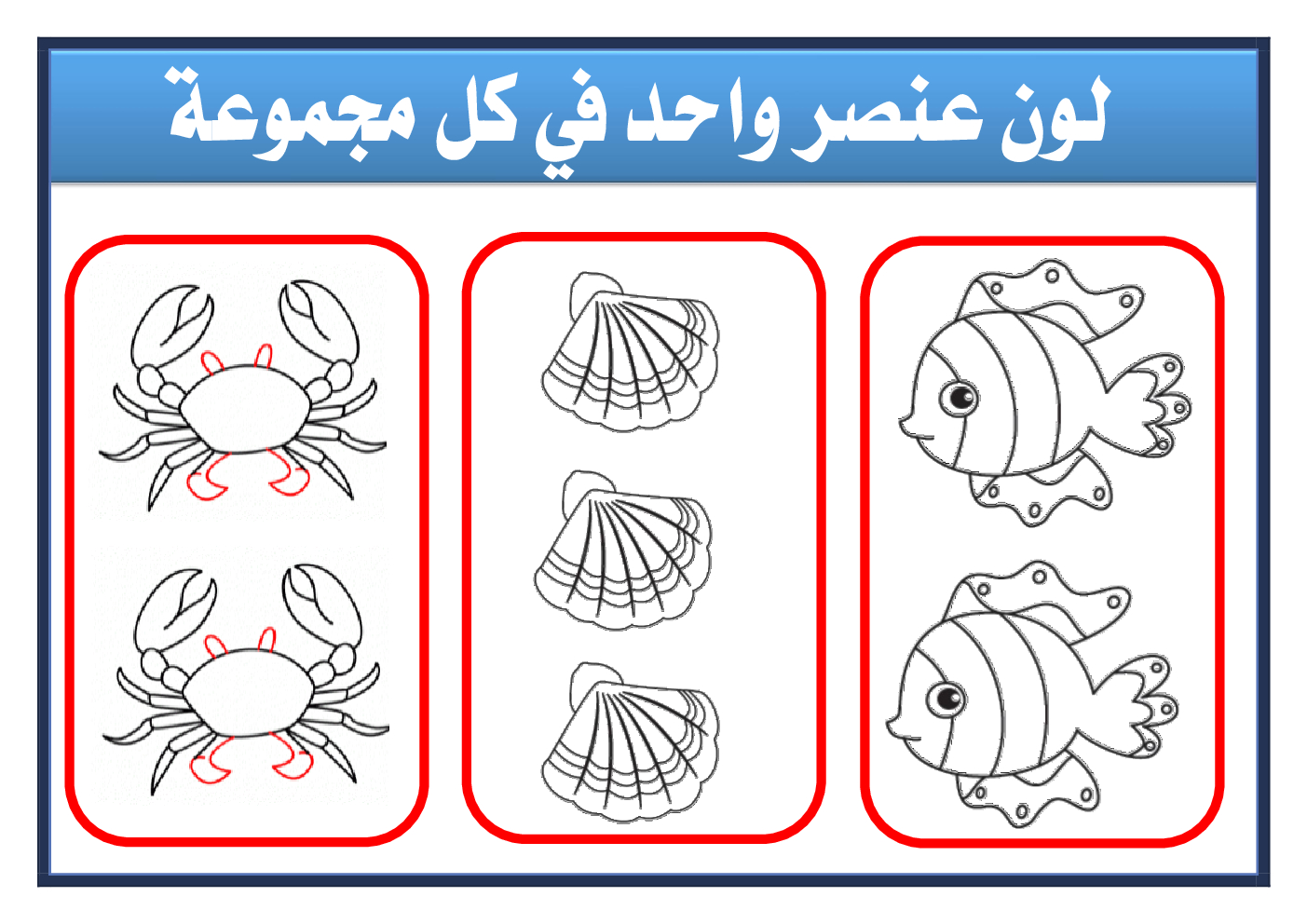 لون عنصر واحد في كل مجموعة