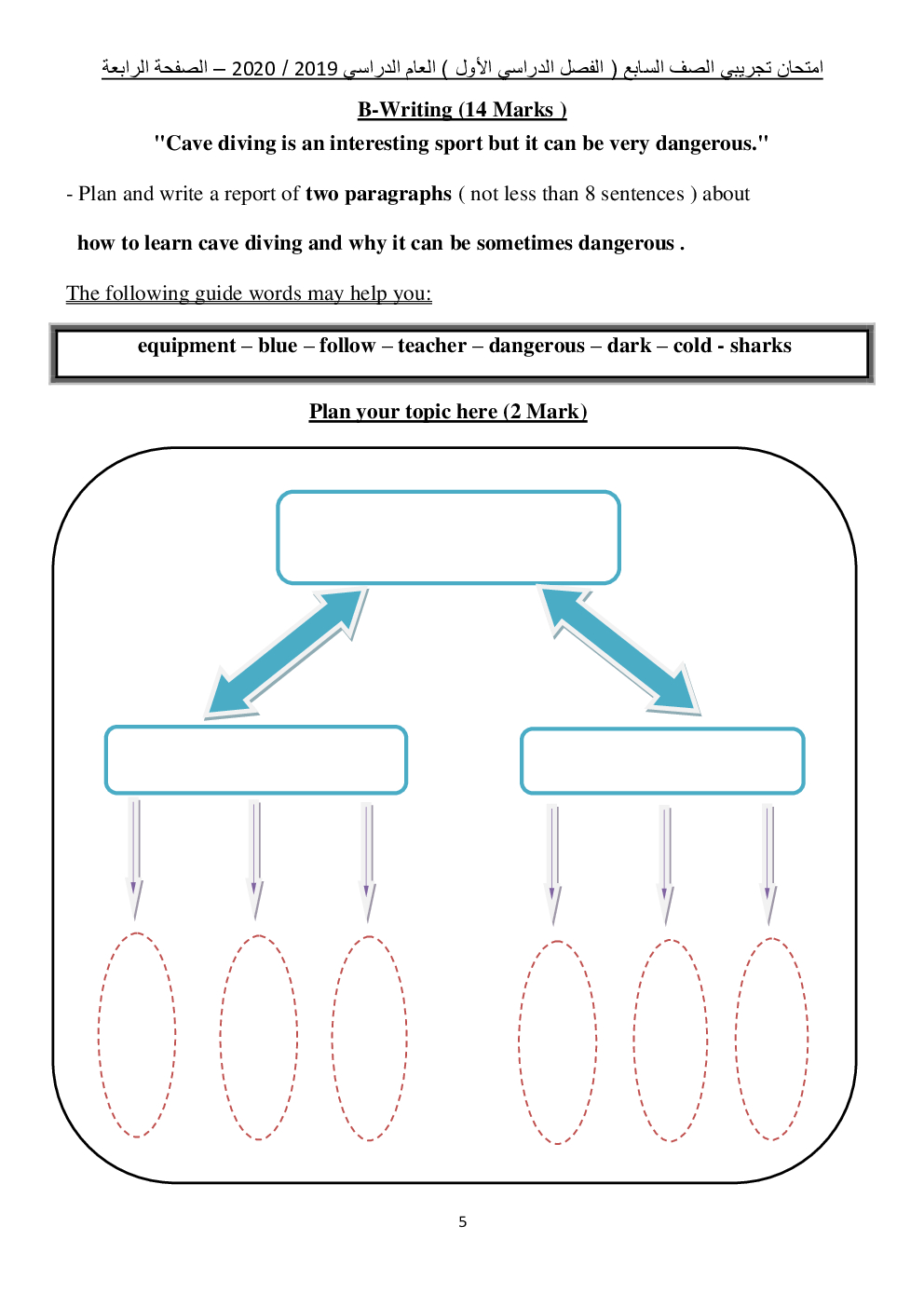 امتحان تجريبي الصف السابع ( الفصل الدراسي الأول ) العام الدراسي 2019 / 2020 – الصفحة الرابعة

B-Writing (14 Marks )

"Cave diving is an interesting sport but it can be very dangerous."

- Plan and write a report of two paragraphs ( not less than 8 sentences ) about

how to learn cave diving and why it can be sometimes dangerous .

The following guide words may help you:

equipment – blue – follow – teacher – dangerous – dark – cold - sharks

Plan your topic here (2 Mark)

5