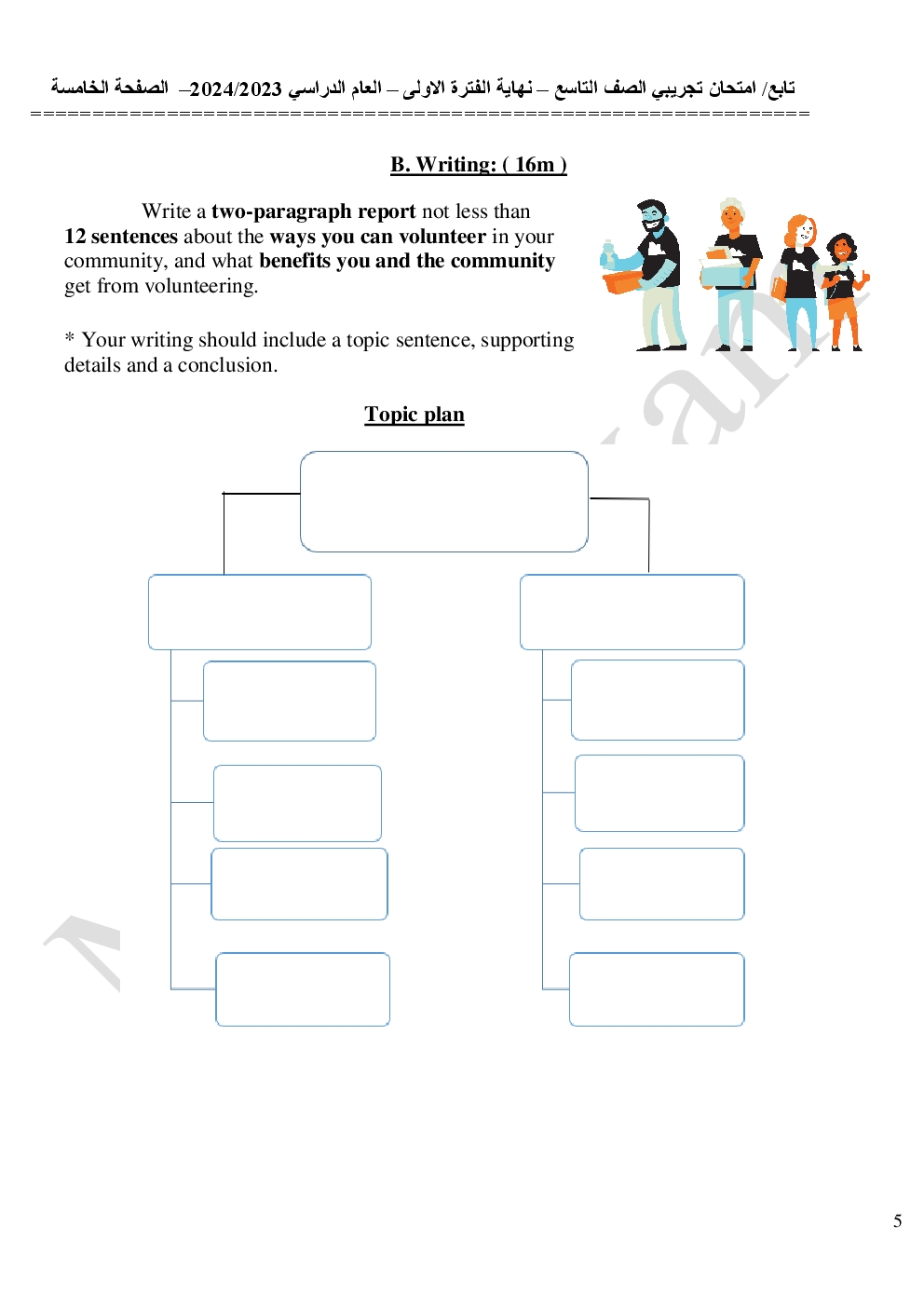 تابع/ امتحان تجريبي الصف التاسع – نهاية الفترة الاولى – العام الدراسي 2024/2023– الصفحة الخامسة
============================================================

B. Writing: ( 16m )

Write a two-paragraph report not less than 12 sentences about the ways you can volunteer in your community, and what benefits you and the community get from volunteering.

* Your writing should include a topic sentence, supporting details and a conclusion.

Topic plan

5