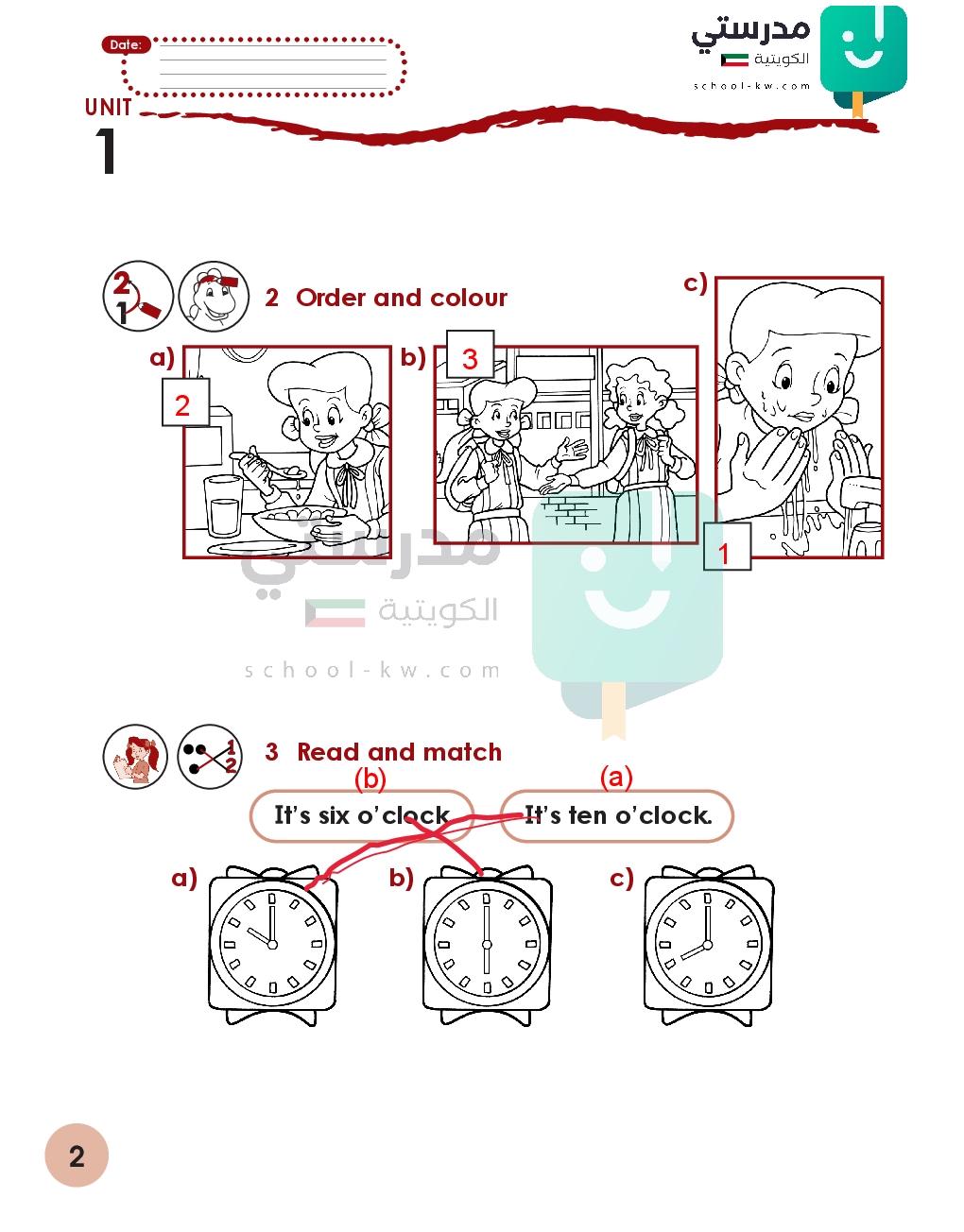 Date:

مدرستي
الكويتية
school-kw.com

UNIT
1

2 Order and colour

a) 2
b) 3
c) 1

مدرستي
الكويتية
school-kw.com

3 Read and match

(b) It's six o'clock.
(a) It's ten o'clock.

a)
b)
c)

2