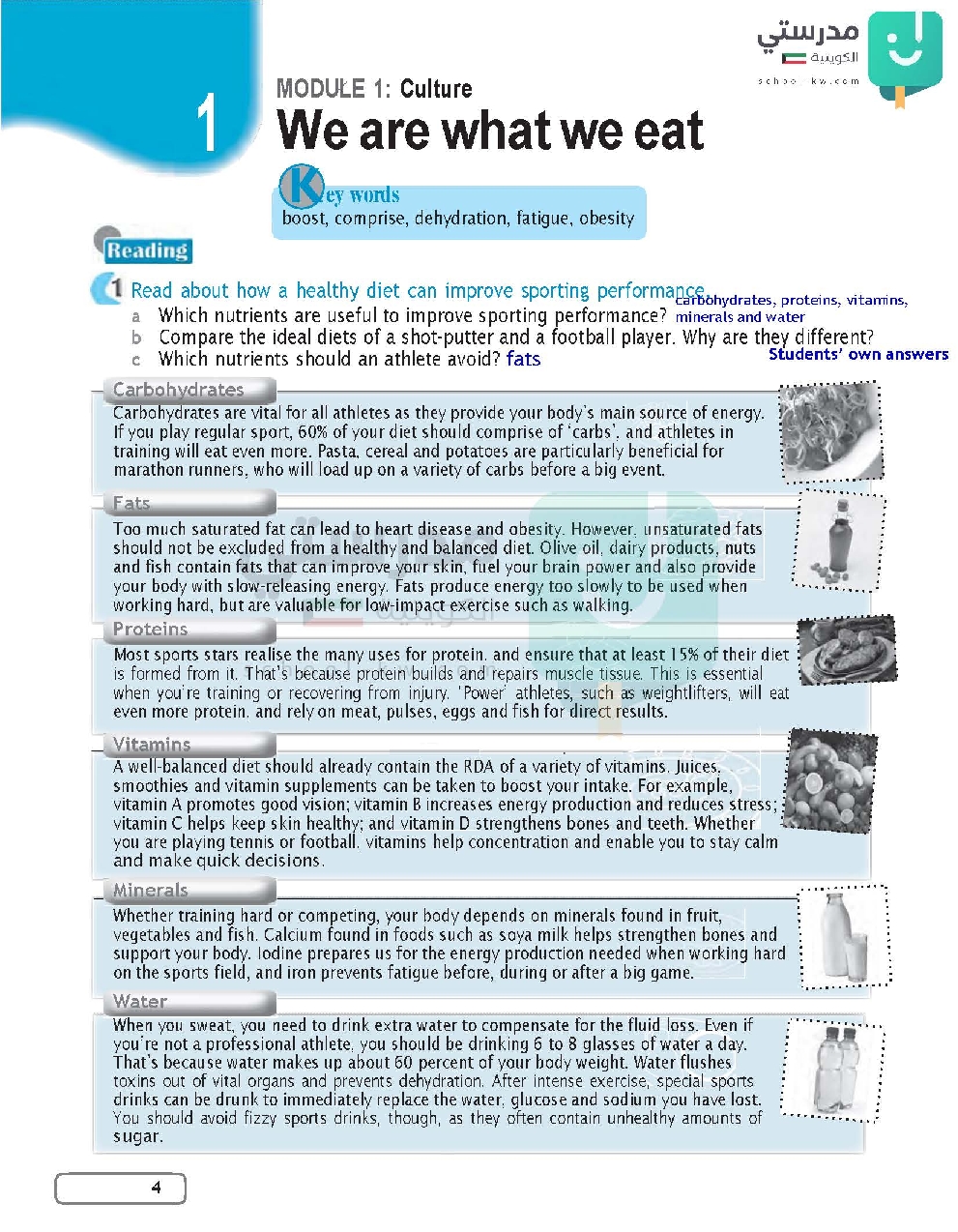 مدرستي
الكويتية
school-kw.com

1

MODULE 1: Culture

We are what we eat

Key words
boost, comprise, dehydration, fatigue, obesity

Reading

1 Read about how a healthy diet can improve sporting performance.
a Which nutrients are useful to improve sporting performance? carbohydrates, proteins, vitamins, minerals and water
b Compare the ideal diets of a shot-putter and a football player. Why are they different? Students' own answers
c Which nutrients should an athlete avoid? fats

Carbohydrates
Carbohydrates are vital for all athletes as they provide your body's main source of energy. If you play regular sport, 60% of your diet should comprise of 'carbs', and athletes in training will eat even more. Pasta, cereal and potatoes are particularly beneficial for marathon runners, who will load up on a variety of carbs before a big event.

Fats
Too much saturated fat can lead to heart disease and obesity. However, unsaturated fats should not be excluded from a healthy and balanced diet. Olive oil, dairy products, nuts and fish contain fats that can improve your skin, fuel your brain power and also provide your body with slow-releasing energy. Fats produce energy too slowly to be used when working hard, but are valuable for low-impact exercise such as walking.

Proteins
Most sports stars realise the many uses for protein, and ensure that at least 15% of their diet is formed from it. That's because protein builds and repairs muscle tissue. This is essential when you're training or recovering from injury. 'Power' athletes, such as weightlifters, will eat even more protein, and rely on meat, pulses, eggs and fish for direct results.

Vitamins
A well-balanced diet should already contain the RDA of a variety of vitamins. Juices, smoothies and vitamin supplements can be taken to boost your intake. For example, vitamin A promotes good vision; vitamin B increases energy production and reduces stress; vitamin C helps keep skin healthy; and vitamin D strengthens bones and teeth. Whether you are playing tennis or football, vitamins help concentration and enable you to stay calm and make quick decisions.

Minerals
Whether training hard or competing, your body depends on minerals found in fruit, vegetables and fish. Calcium found in foods such as soya milk helps strengthen bones and support your body. Iodine prepares us for the energy production needed when working hard on the sports field, and iron prevents fatigue before, during or after a big game.

Water
When you sweat, you need to drink extra water to compensate for the fluid loss. Even if you're not a professional athlete, you should be drinking 6 to 8 glasses of water a day. That's because water makes up about 60 percent of your body weight. Water flushes toxins out of vital organs and prevents dehydration. After intense exercise, special sports drinks can be drunk to immediately replace the water, glucose and sodium you have lost. You should avoid fizzy sports drinks, though, as they often contain unhealthy amounts of sugar.

4