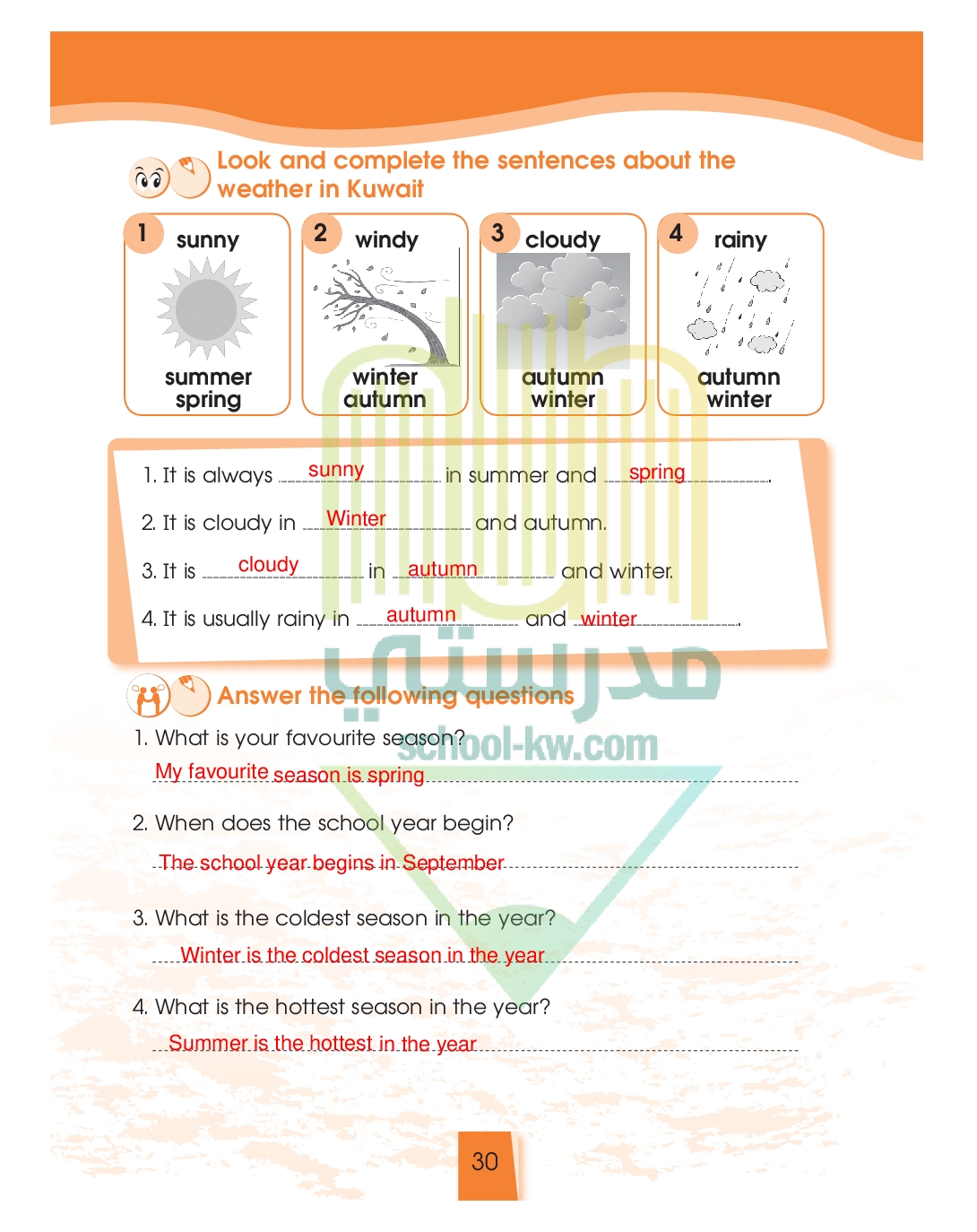 Look and complete the sentences about the weather in Kuwait

1 sunny
summer
spring

2 windy
winter
autumn

3 cloudy
autumn
winter

4 rainy
autumn
winter

1. It is always sunny in summer and spring.

2. It is cloudy in Winter and autumn.

3. It is cloudy in autumn and winter.

4. It is usually rainy in autumn and winter.

مدرستي
school-kw.com

Answer the following questions

1. What is your favourite season?
My favourite season is spring

2. When does the school year begin?
The school year begins in September

3. What is the coldest season in the year?
Winter is the coldest season in the year

4. What is the hottest season in the year?
Summer is the hottest in the year

30